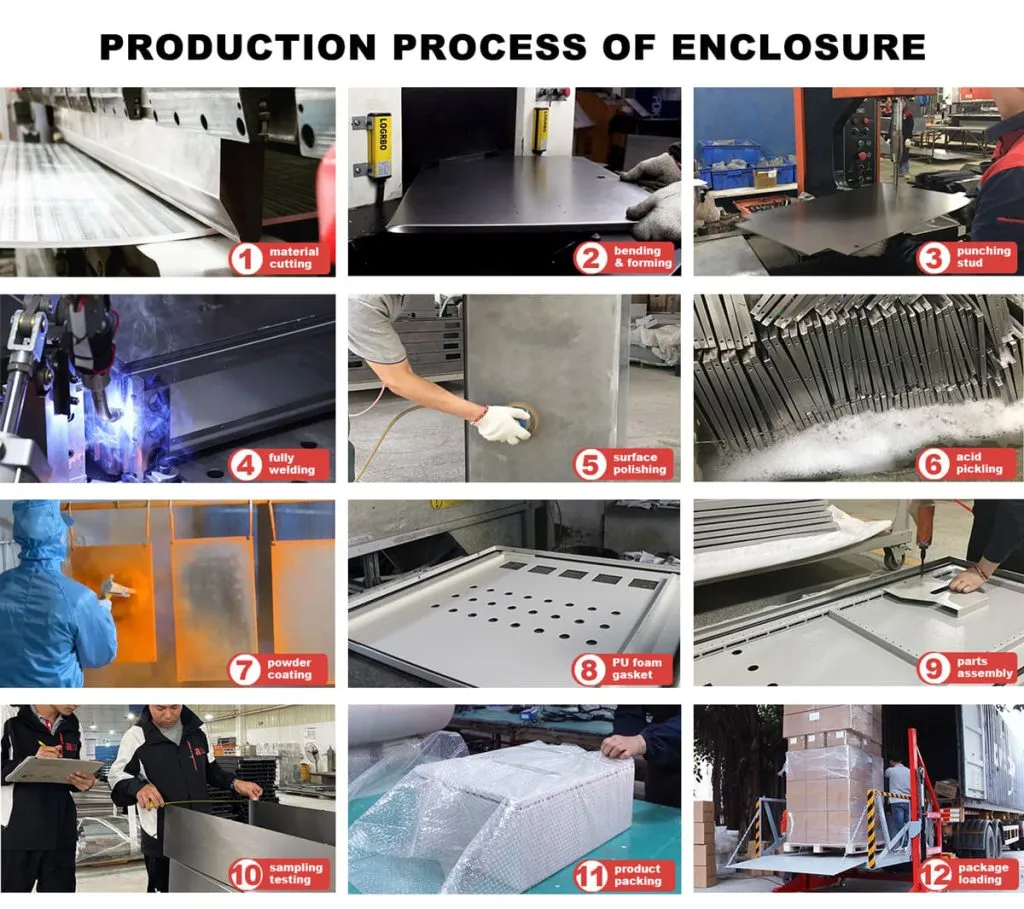 PRODUCTION PROCESS OF ENCLOSURE

1 material cutting

LOGBBO

2 bending & forming

3 punching stud

4 fully welding

5 surface polishing

6 acid pickling

7 powder coating

8 PU foam gasket

9 parts assembly

10 sampling testing

11 product packing

12 package loading