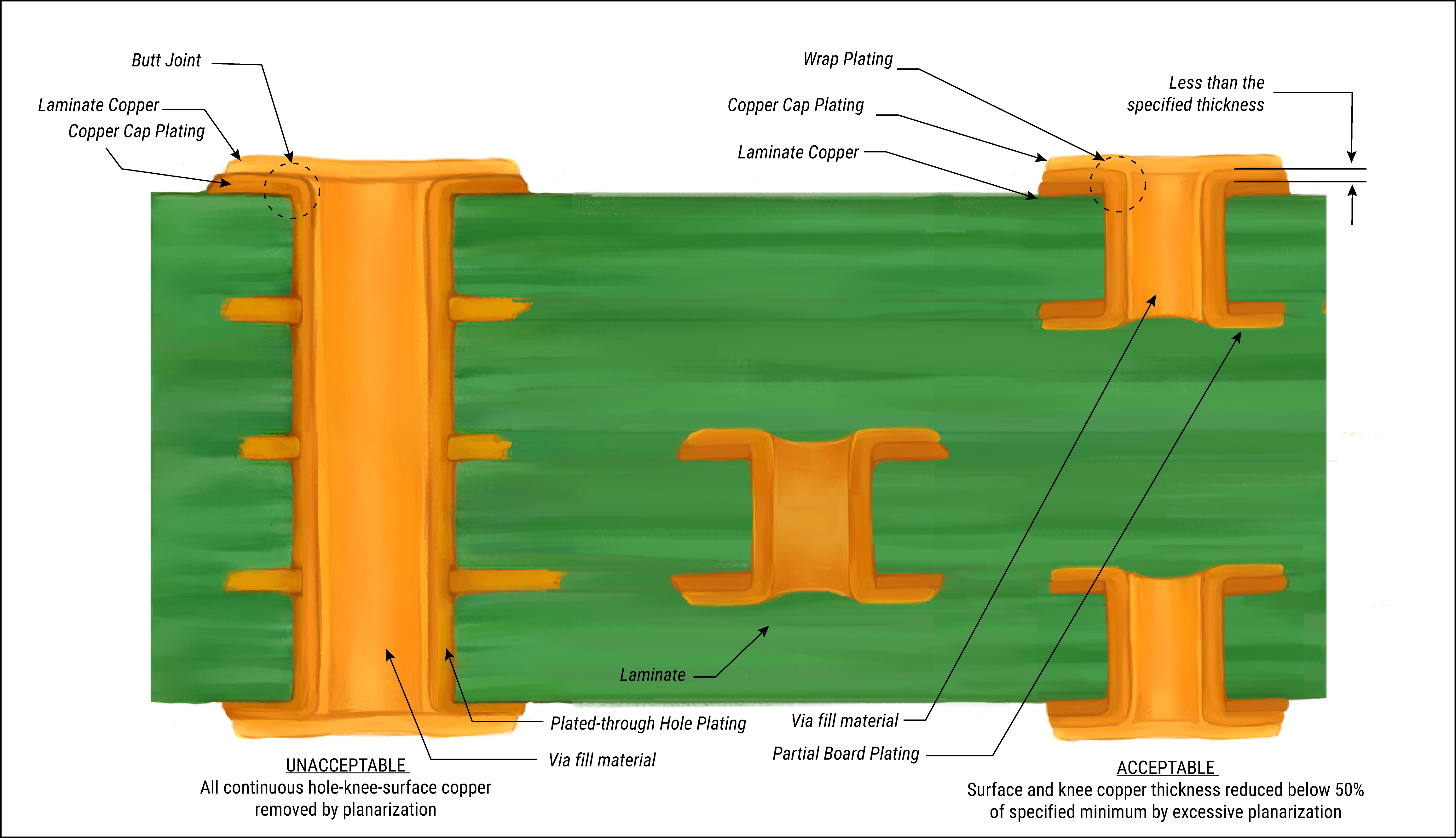 Butt Joint

Laminate Copper

Copper Cap Plating

Wrap Plating

Copper Cap Plating

Laminate Copper

Less than the specified thickness

Laminate

Plated-through Hole Plating

Via fill material

Via fill material

Partial Board Plating

UNACCEPTABLE
All continuous hole-knee-surface copper removed by planarization

ACCEPTABLE
Surface and knee copper thickness reduced below 50% of specified minimum by excessive planarization